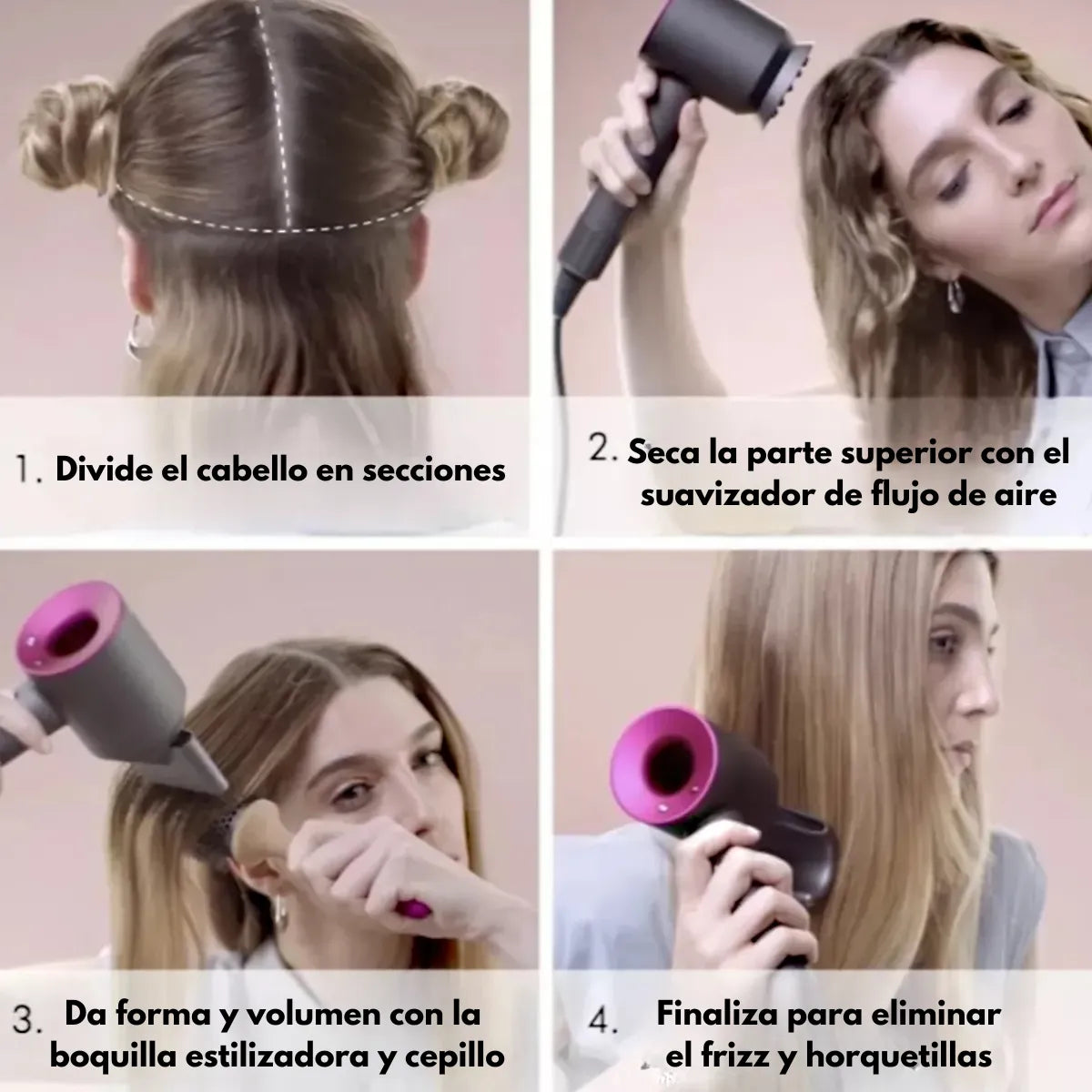 1. Divide el cabello en secciones

2. Seca la parte superior con el suavizador de flujo de aire

3. Da forma y volumen con la boquilla estilizadora y cepillo

4. Finaliza para eliminar el frizz y horquetillas