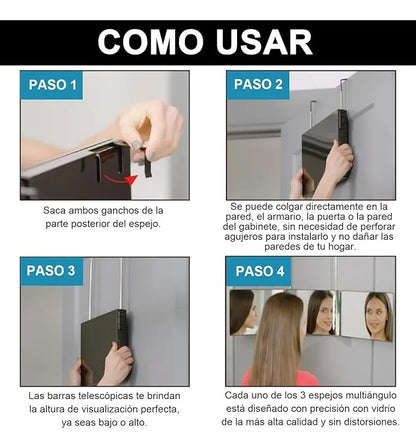 COMO USAR

PASO 1

Saca ambos ganchos de la parte posterior del espejo.

PASO 2

Se puede colgar directamente en la pared, el armario, la puerta o la pared del gabinete, sin necesidad de perforar agujeros para instalarlo y no dañar las paredes de tu hogar.

PASO 3

Las barras telescópicas te brindan la altura de visualización perfecta, ya seas bajo o alto.

PASO 4

Cada uno de los 3 espejos multiángulo está diseñado con precisión con vidrio de la más alta calidad y sin distorsiones.