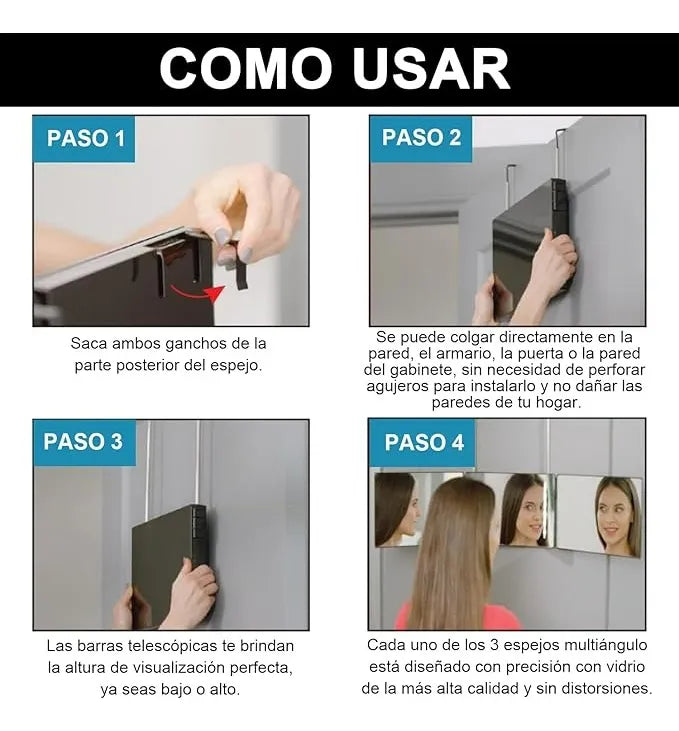 COMO USAR

PASO 1

Saca ambos ganchos de la parte posterior del espejo.

PASO 2

Se puede colgar directamente en la pared, el armario, la puerta o la pared del gabinete, sin necesidad de perforar agujeros para instalarlo y no dañar las paredes de tu hogar.

PASO 3

Las barras telescópicas te brindan la altura de visualización perfecta, ya seas bajo o alto.

PASO 4

Cada uno de los 3 espejos multiángulo está diseñado con precisión con vidrio de la más alta calidad y sin distorsiones.