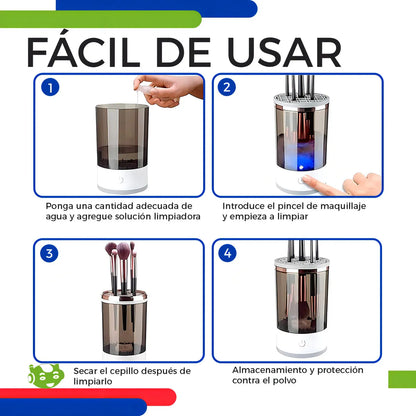 FÁCIL DE USAR

1

Ponga una cantidad adecuada de agua y agregue solución limpiadora

2

Introduce el pincel de maquillaje y empieza a limpiar

3

Secar el cepillo después de limpiarlo

4

Almacenamiento y protección contra el polvo