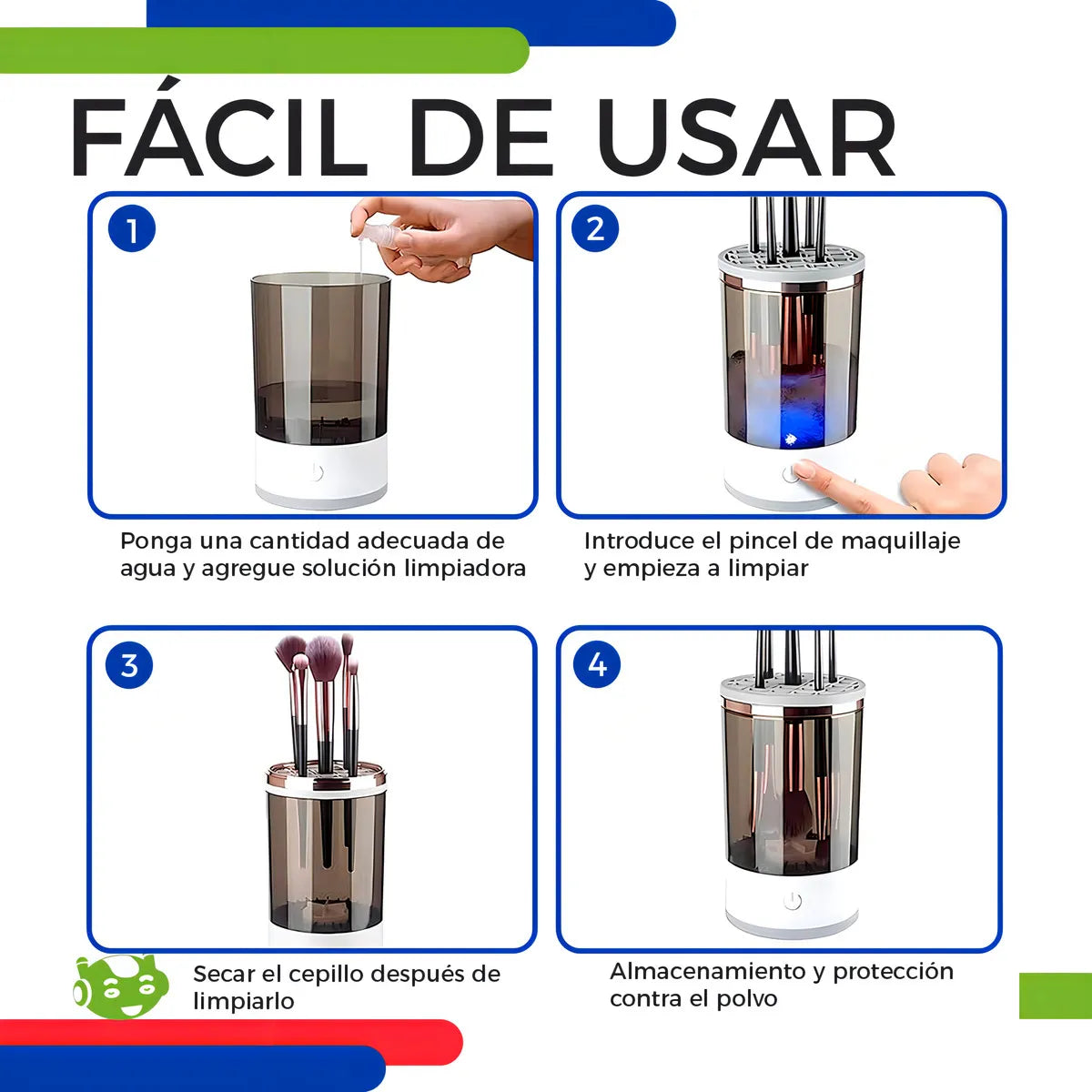 FÁCIL DE USAR

1

Ponga una cantidad adecuada de agua y agregue solución limpiadora

2

Introduce el pincel de maquillaje y empieza a limpiar

3

Secar el cepillo después de limpiarlo

4

Almacenamiento y protección contra el polvo