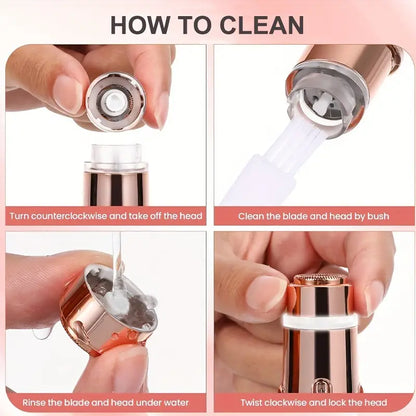 HOW TO CLEAN

Turn counterclockwise and take off the head

Clean the blade and head by bush

Rinse the blade and head under water

Twist clockwise and lock the head