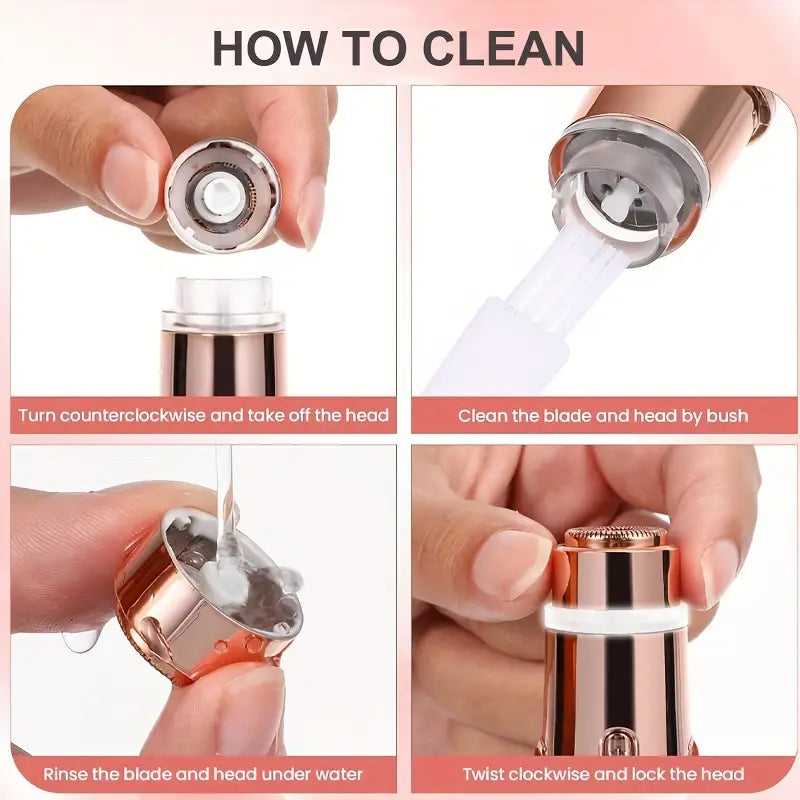 HOW TO CLEAN

Turn counterclockwise and take off the head

Clean the blade and head by bush

Rinse the blade and head under water

Twist clockwise and lock the head