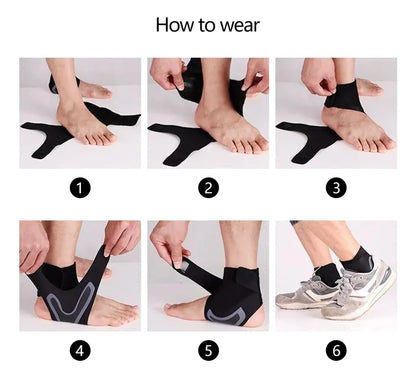 How to wear

1

2

3

4

5

6