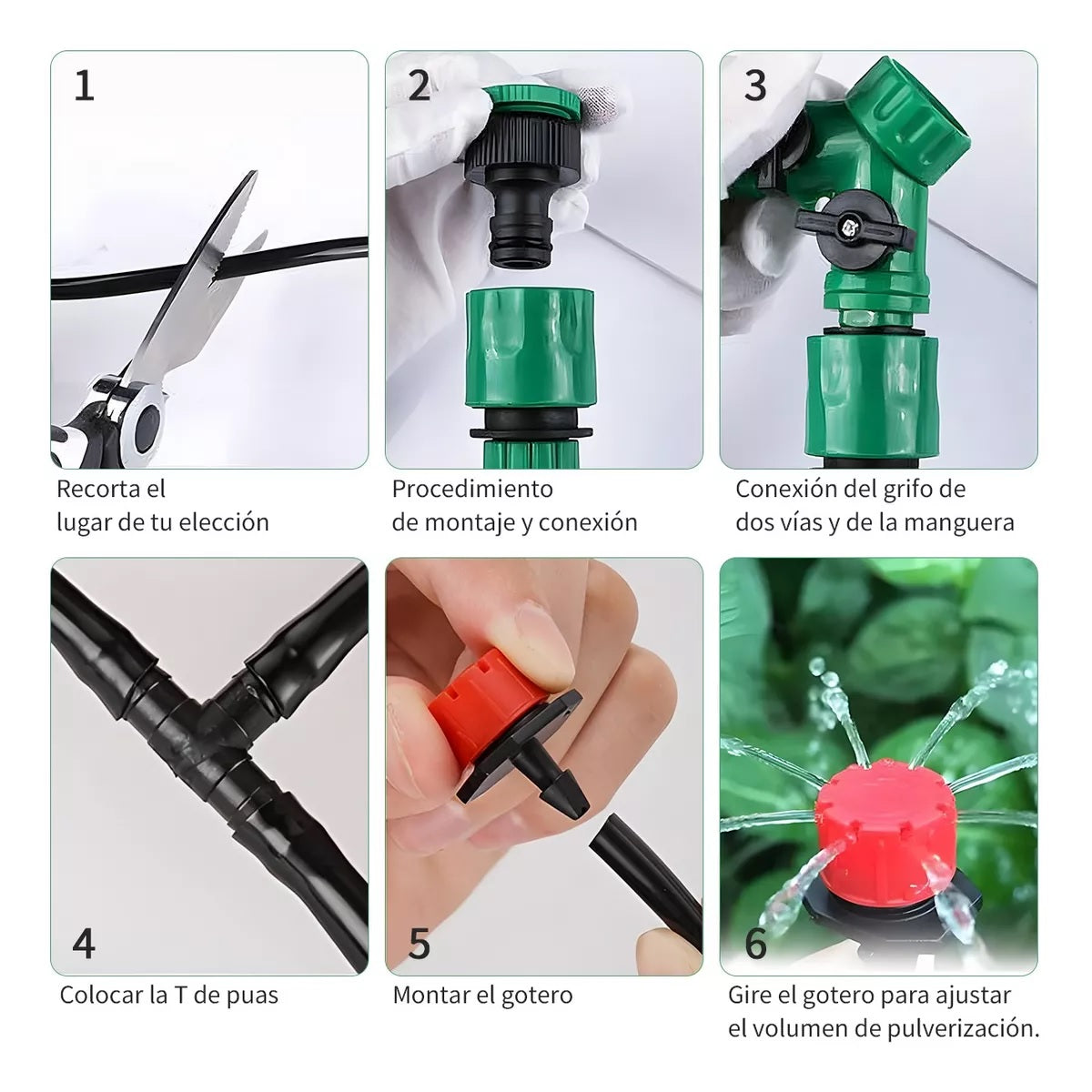 1

Recorta el
lugar de tu elección

2

Procedimiento
de montaje y conexión

3

Conexión del grifo de
dos vías y de la manguera

4

Colocar la T de puas

5

Montar el gotero

6

Gire el gotero para ajustar
el volumen de pulverización.