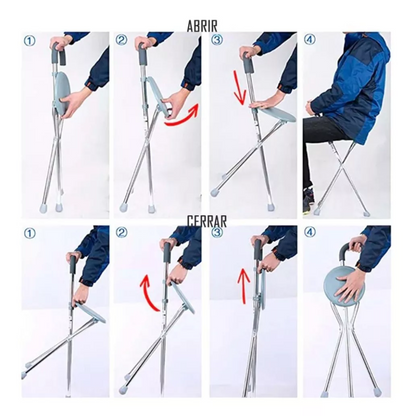 ABRIR

①

②

③

④

CERRAR

①

②

③

④