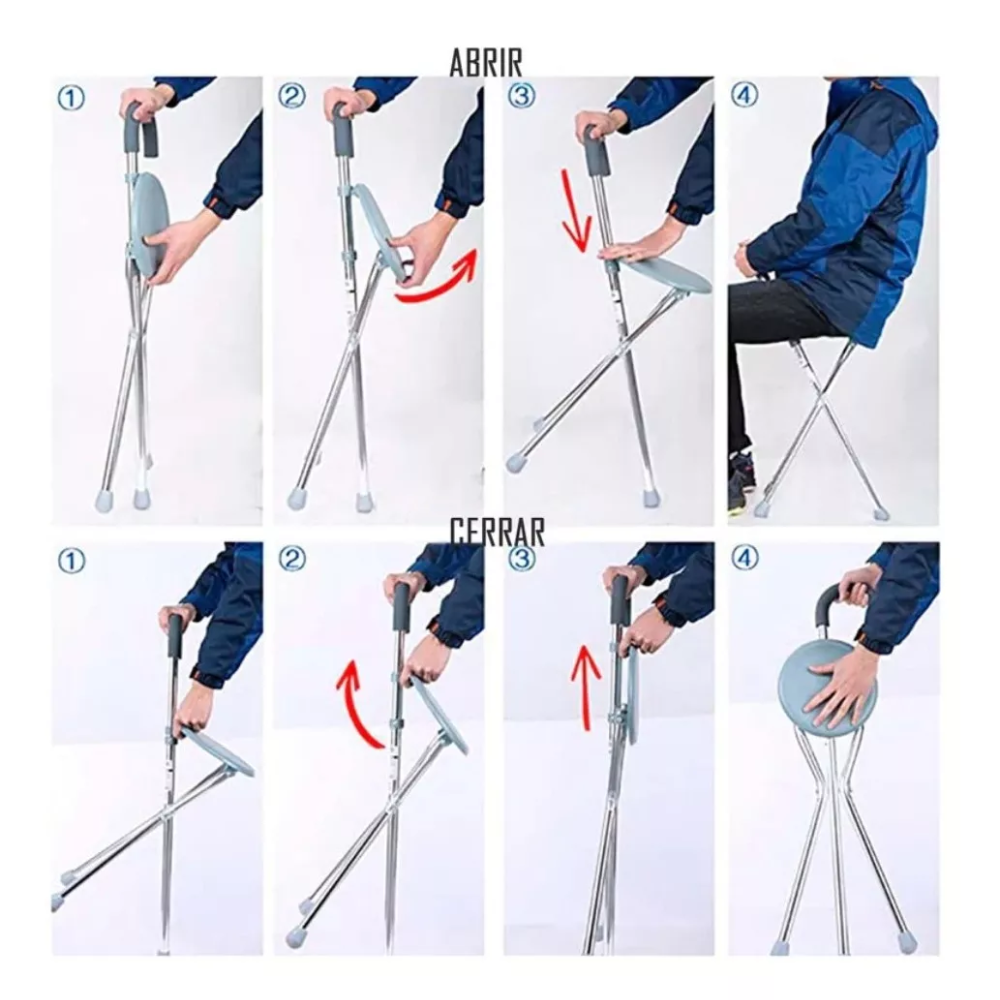 ABRIR

①

②

③

④

CERRAR

①

②

③

④